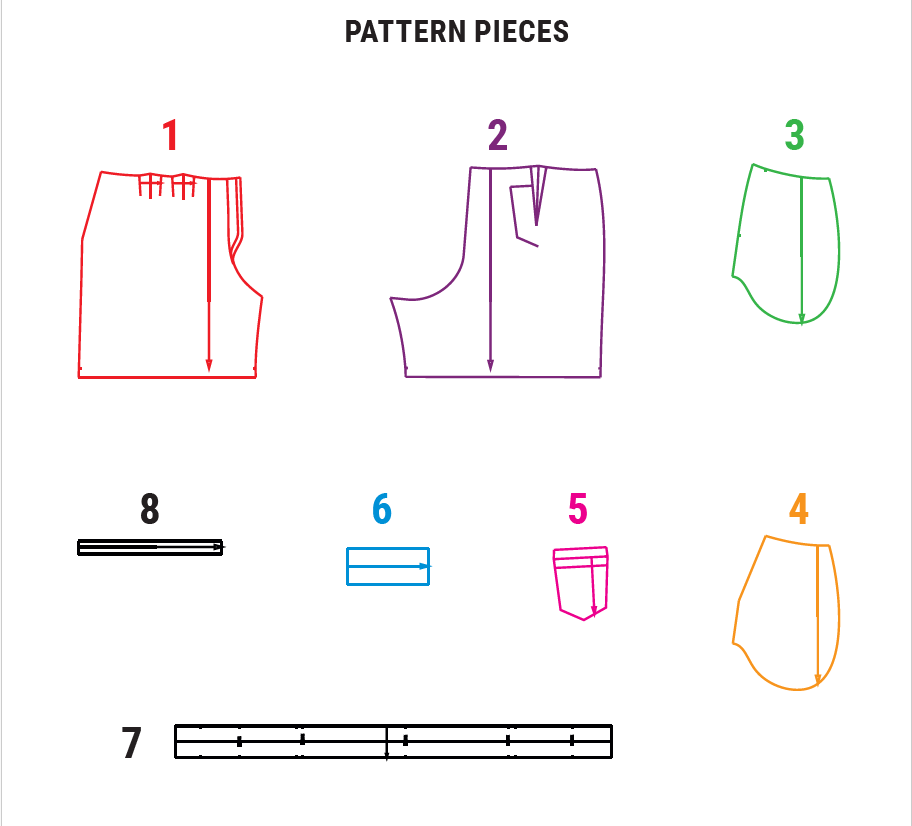 PATTERN PIECES

1

2

3

8

6

5

4

7