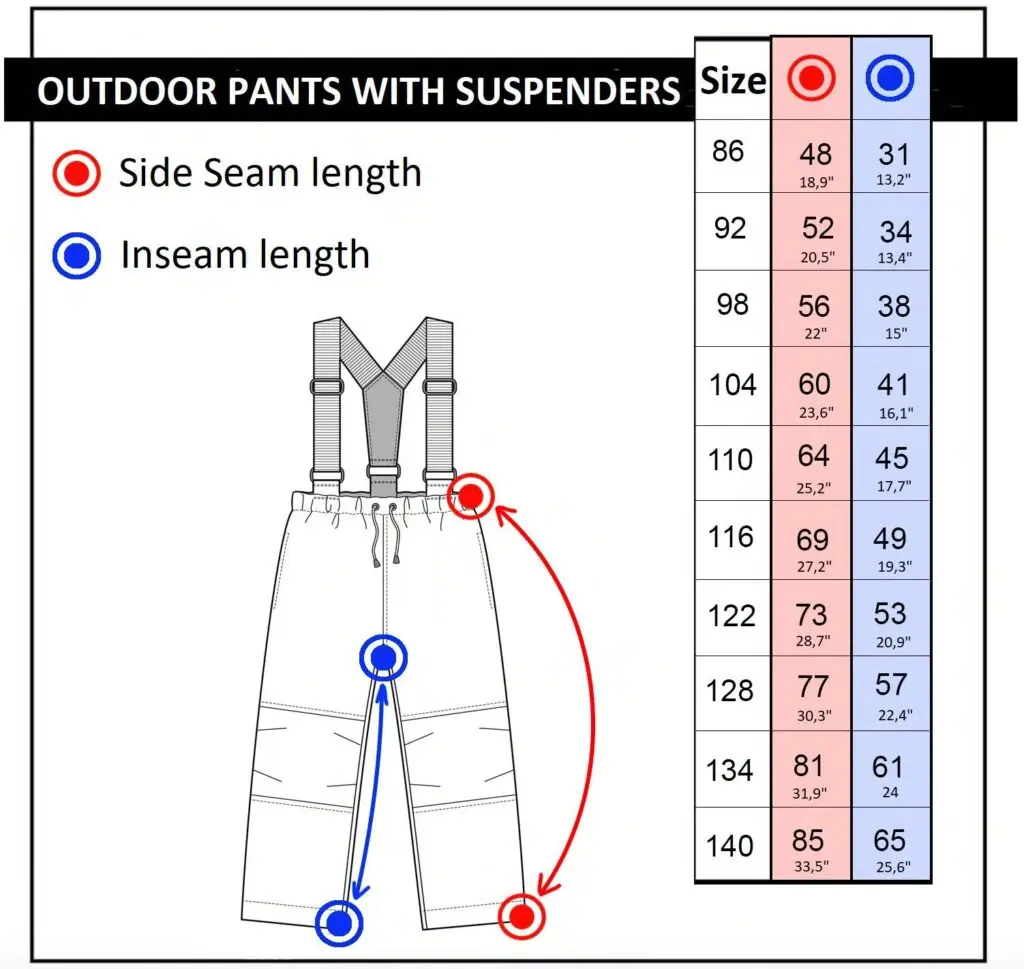 OUTDOOR PANTS WITH SUSPENDERS

Side Seam length

Inseam length

| Size | | |
|---|---|---|
| 86 | 48 18,9" | 31 13,2" |
| 92 | 52 20,5" | 34 13,4" |
| 98 | 56 22" | 38 15" |
| 104 | 60 23,6" | 41 16,1" |
| 110 | 64 25,2" | 45 17,7" |
| 116 | 69 27,2" | 49 19,3" |
| 122 | 73 28,7" | 53 20,9" |
| 128 | 77 30,3" | 57 22,4" |
| 134 | 81 31,9" | 61 24 |
| 140 | 85 33,5" | 65 25,6" |