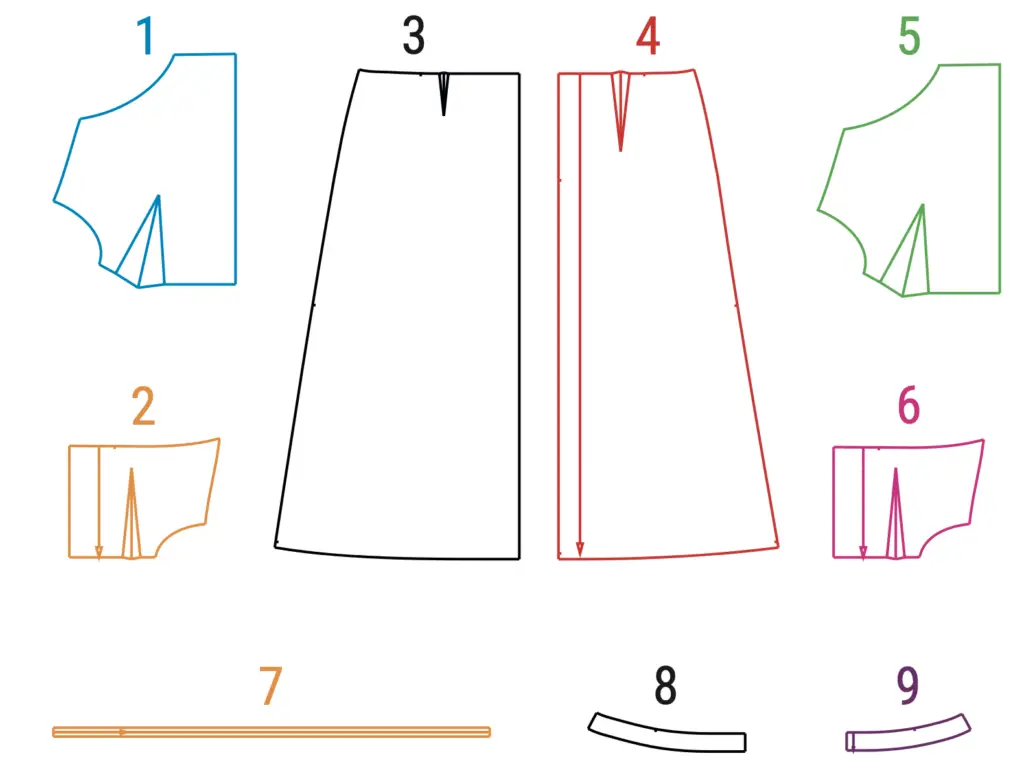 1
3
4
5
2
6
7
8
9