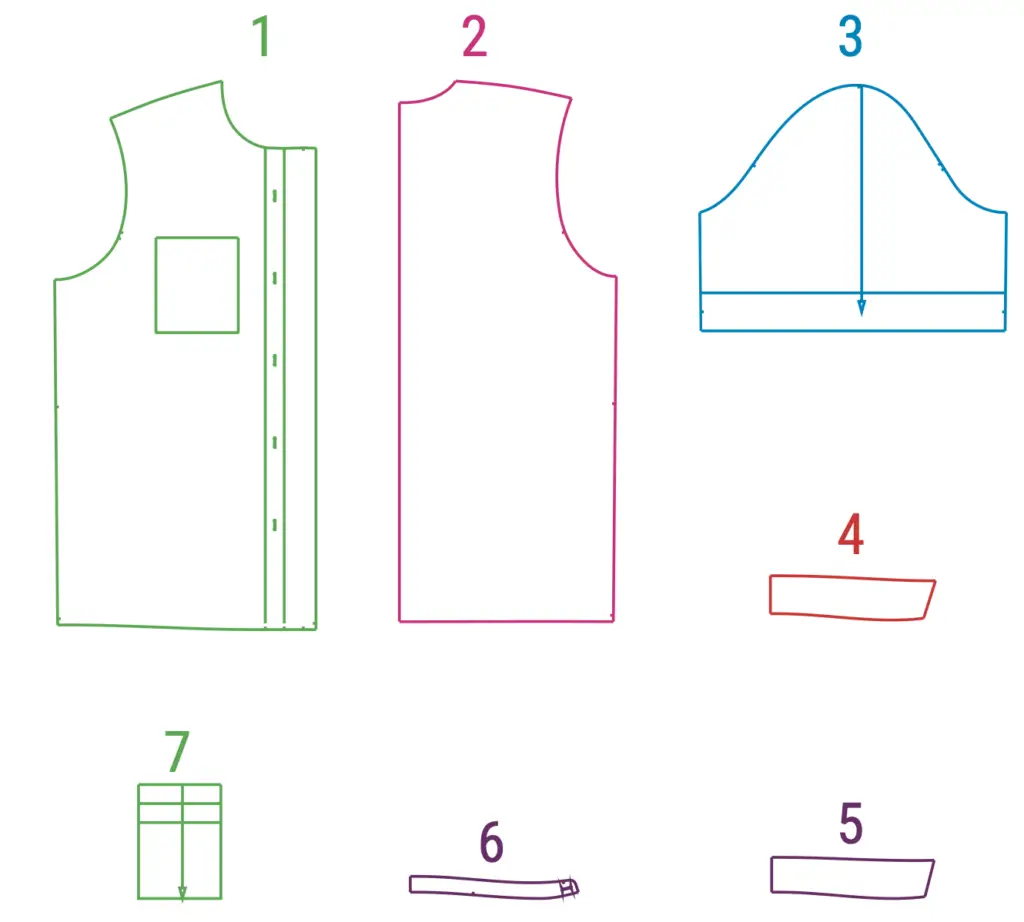 1

2

3

4

7

6

5