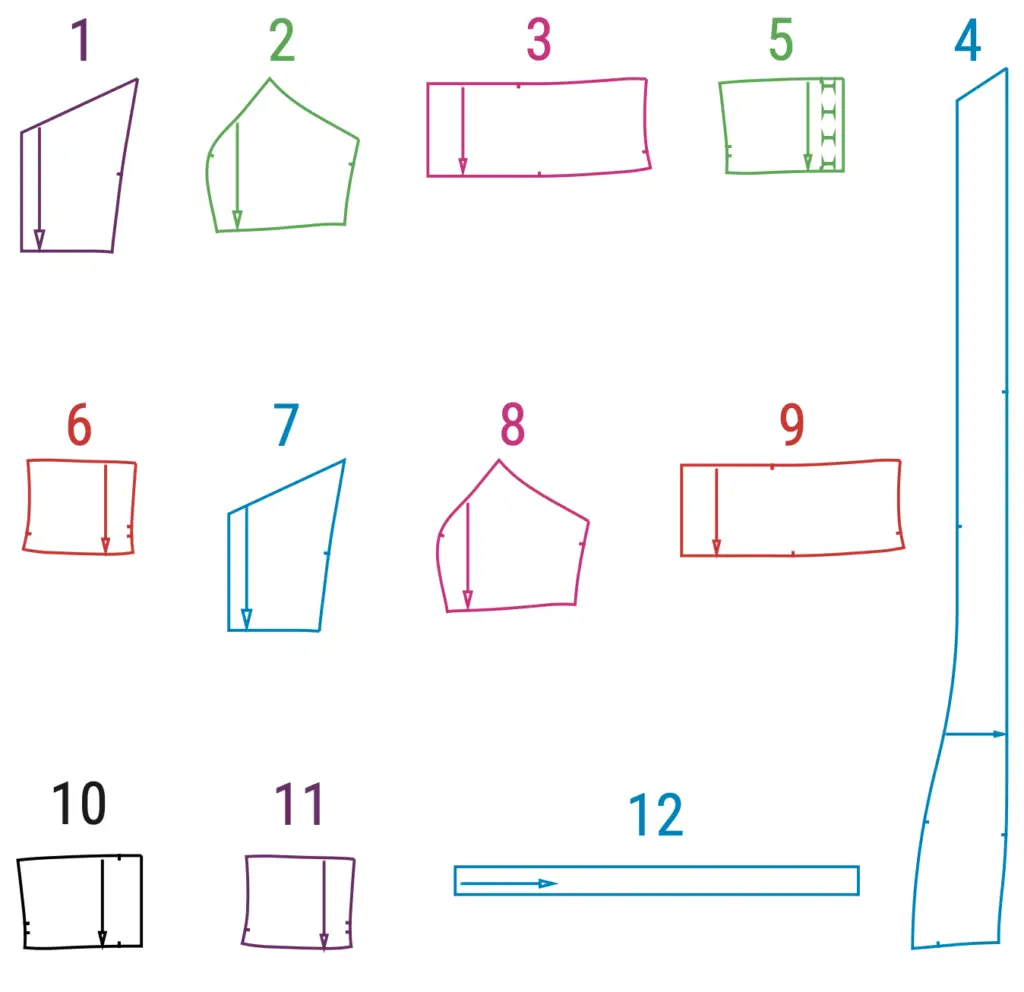 1 2 3 5 4

6 7 8 9

10 11 12