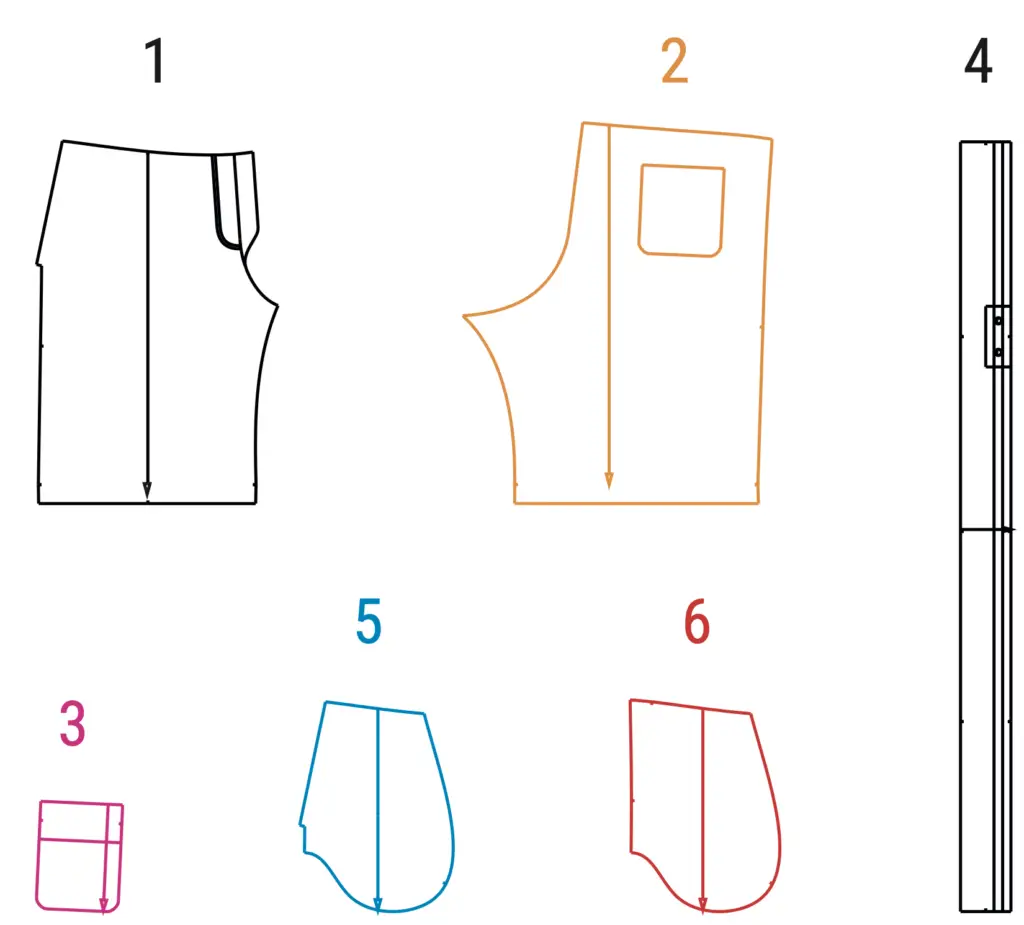 1
2
4
5
6
3