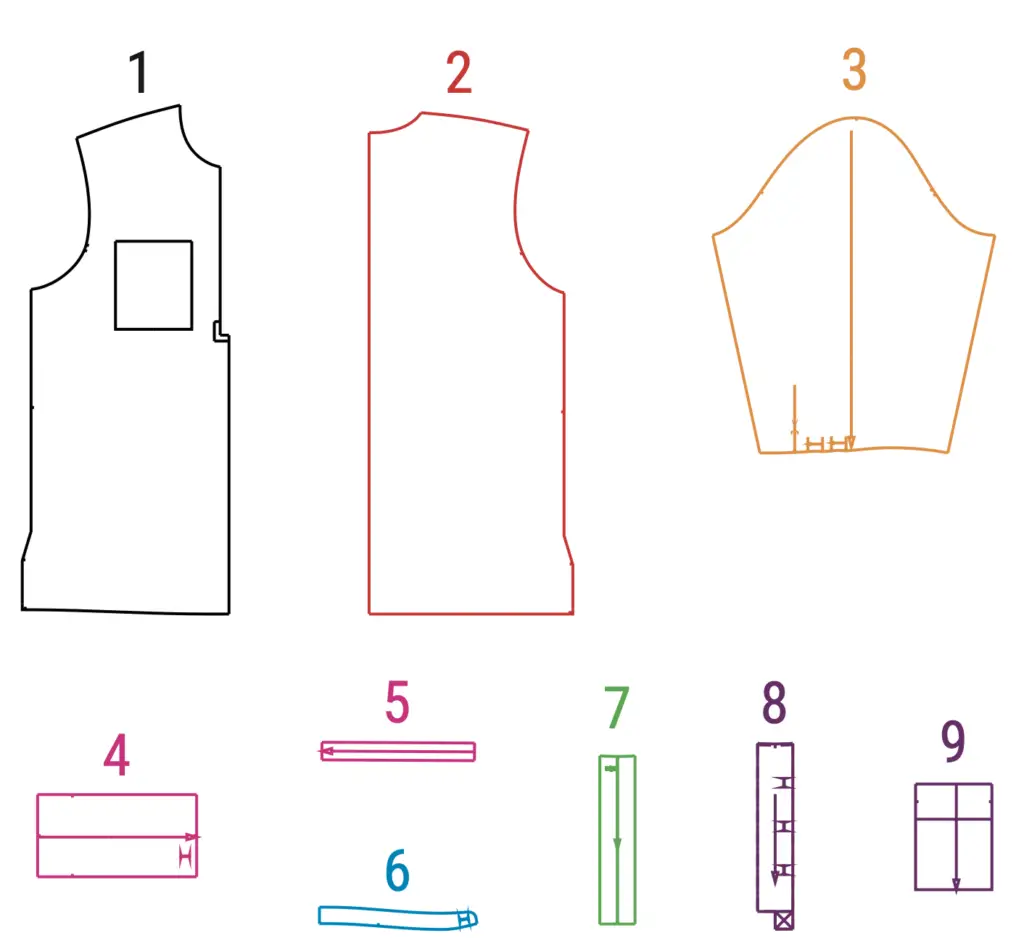 1

2

3

4

5

6

7

8

9