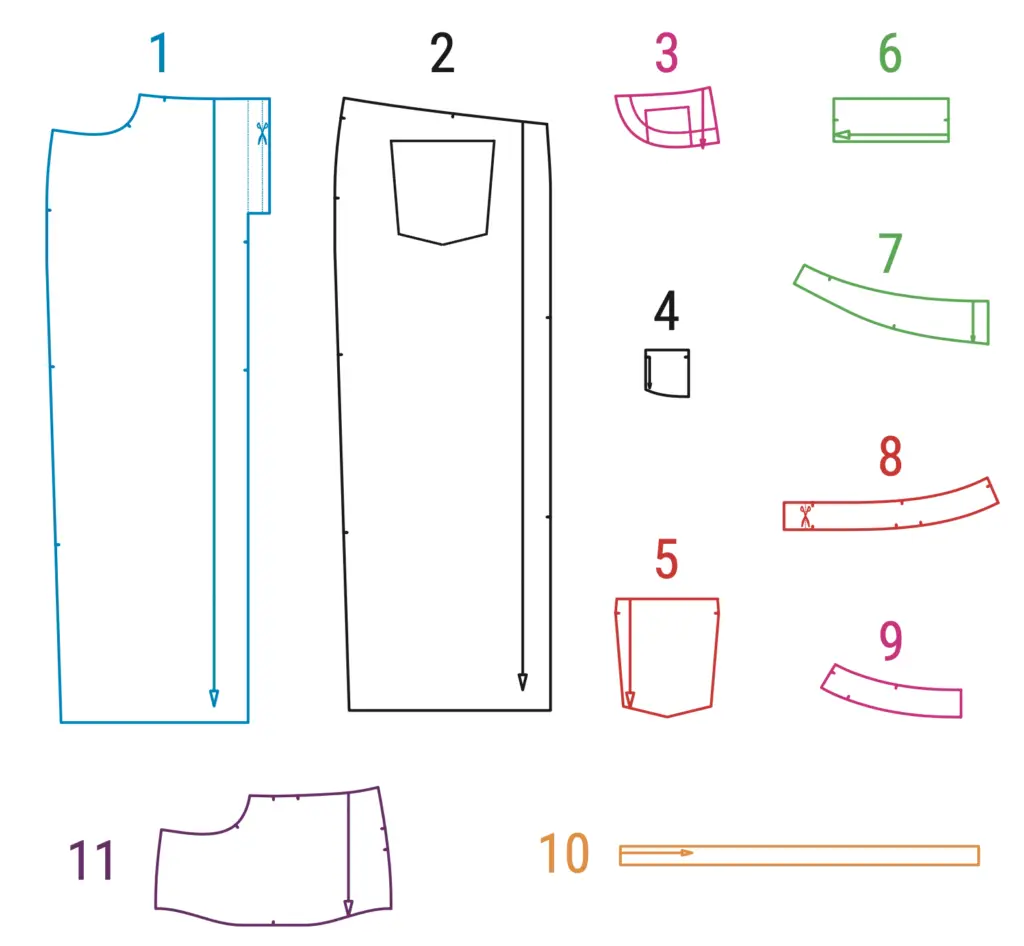 1

2

3

6

7

4

8

5

9

11

10