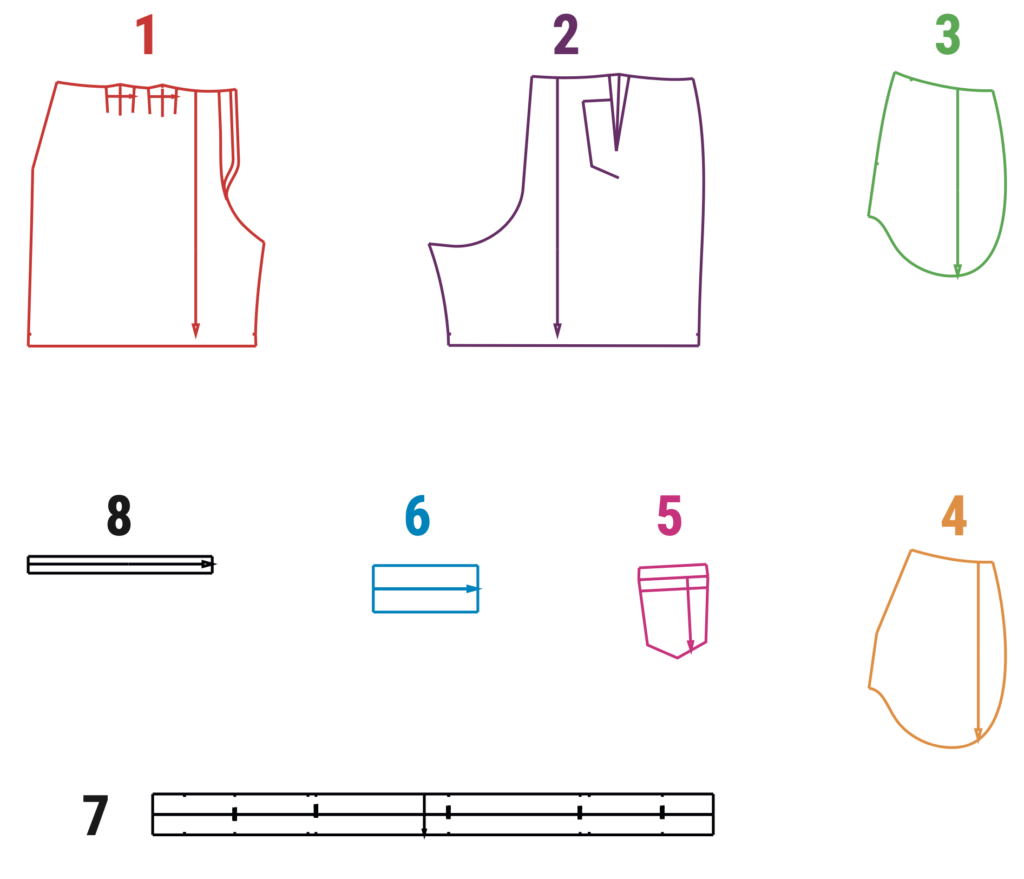 1
2
3
8
6
5
4
7