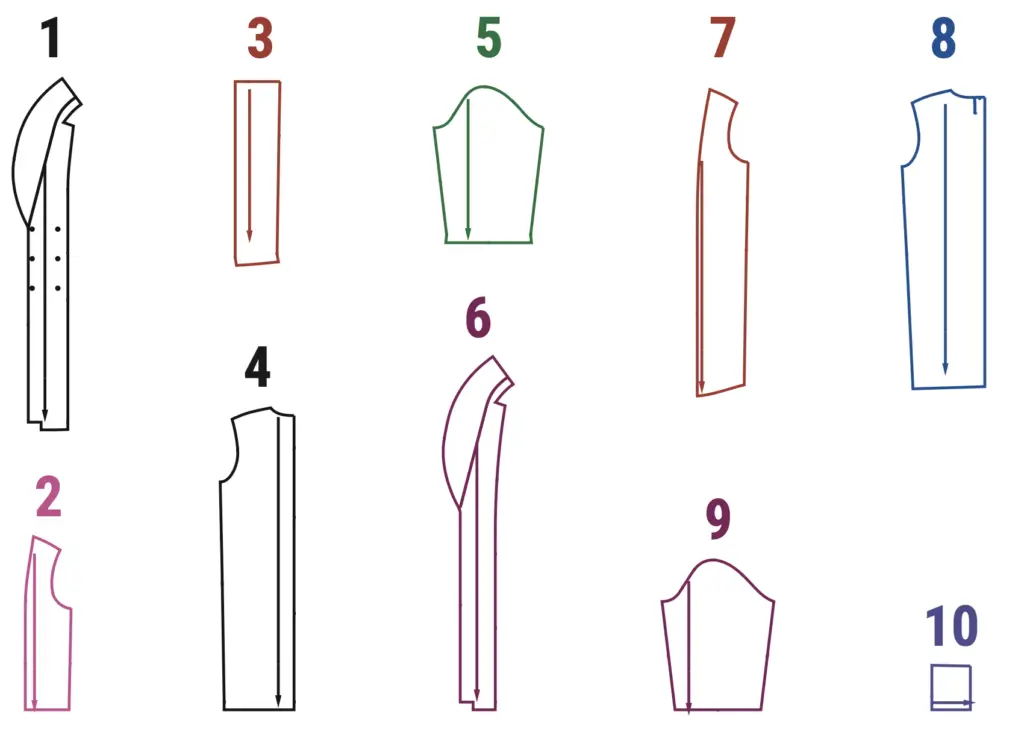 1

3

5

7

8

4

6

2

9

10